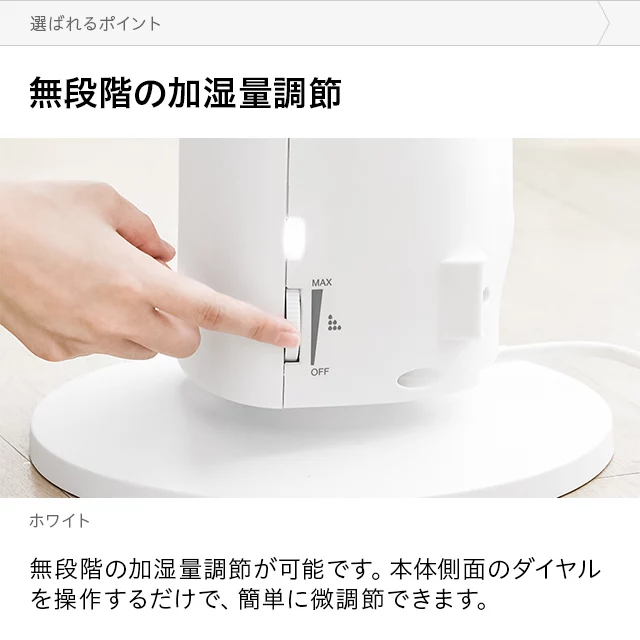 選ばれるポイント

無段階の加湿量調節

MAX

OFF

ホワイト

無段階の加湿量調節が可能です。本体側面のダイヤルを操作するだけで、簡単に微調節できます。