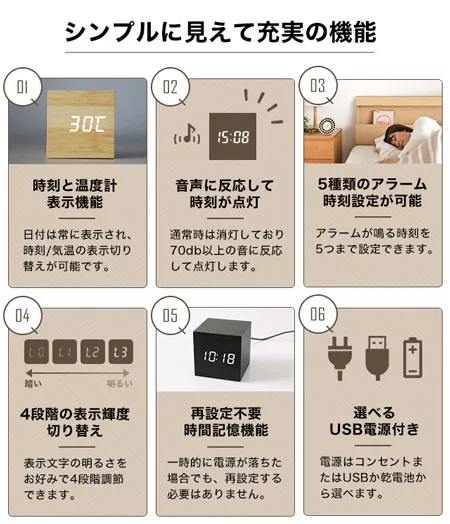 シンプルに見えて充実の機能

01
30℃
時刻と温度計表示機能
日付は常に表示され、時刻/気温の表示切り替えが可能です。

02
15:08
音声に反応して時刻が点灯
通常時は消灯しており70db以上の音に反応して点灯します。

03
5種類のアラーム時刻設定が可能
アラームが鳴る時刻を5つまで設定できます。

04
L0 L1 L2 L3
暗い 明るい
4段階の表示輝度切り替え
表示文字の明るさをお好みで4段階調節できます。

05
10:18
再設定不要時間記憶機能
一時的に電源が落ちた場合でも、再設定する必要はありません。

06
選べるUSB電源付き
電源はコンセントまたはUSBか乾電池から選べます。