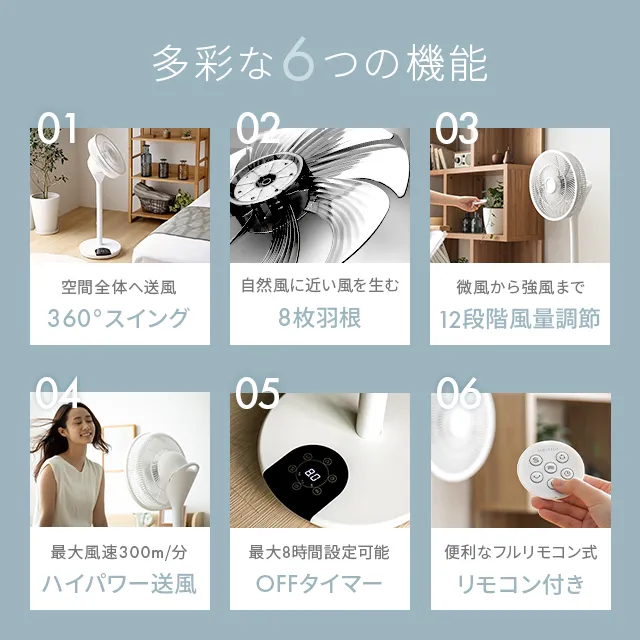 多彩な6つの機能

01

空間全体へ送風

360°スイング

02

自然風に近い風を生む

8枚羽根

03

微風から強風まで

12段階風量調節

04

最大風速300m/分

ハイパワー送風

05

80

最大8時間設定可能

OFFタイマー

06

便利なフルリモコン式

リモコン付き