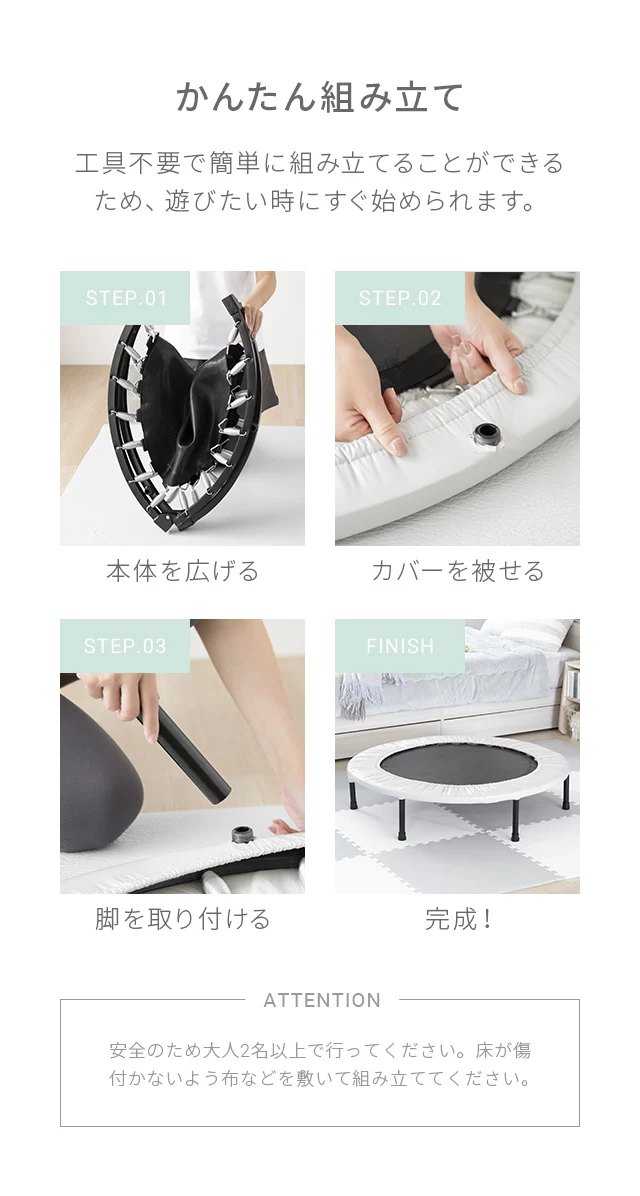 かんたん組み立て

工具不要で簡単に組み立てることができるため、遊びたい時にすぐ始められます。

STEP.01

本体を広げる

STEP.02

カバーを被せる

STEP.03

脚を取り付ける

FINISH

完成！

ATTENTION

安全のため大人2名以上で行ってください。床が傷付かないよう布などを敷いて組み立ててください。