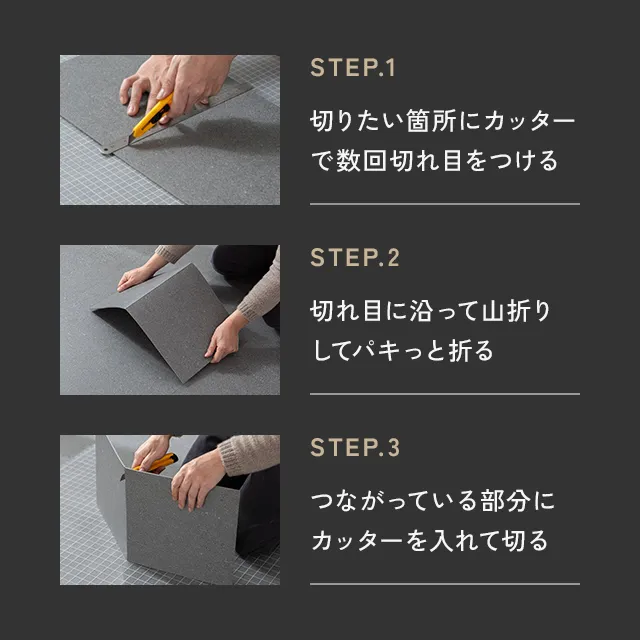 STEP.1

切りたい箇所にカッターで数回切れ目をつける

STEP.2

切れ目に沿って山折りしてパキっと折る

STEP.3

つながっている部分にカッターを入れて切る